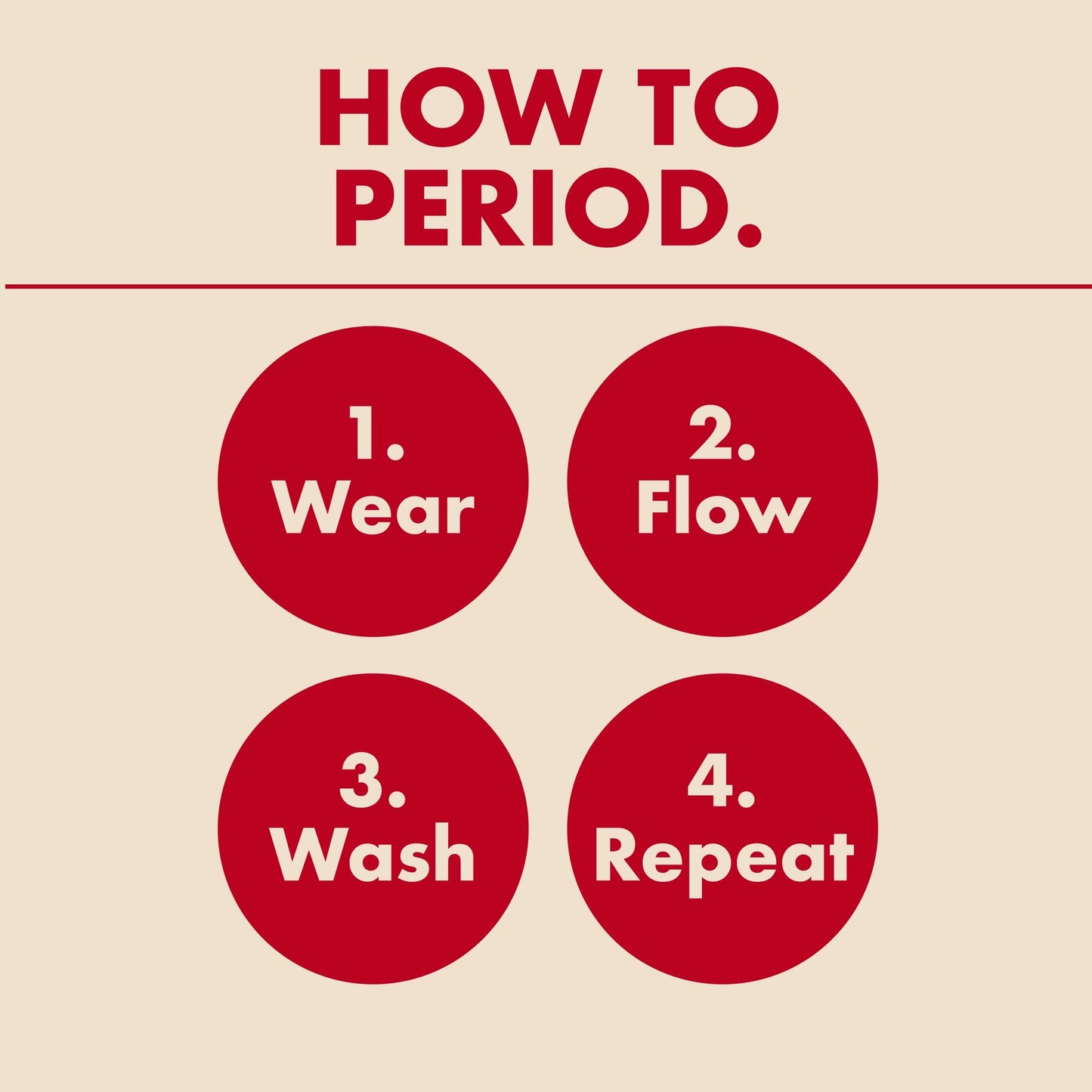 HOW TO PERIOD.

1. Wear

2. Flow

3. Wash

4. Repeat